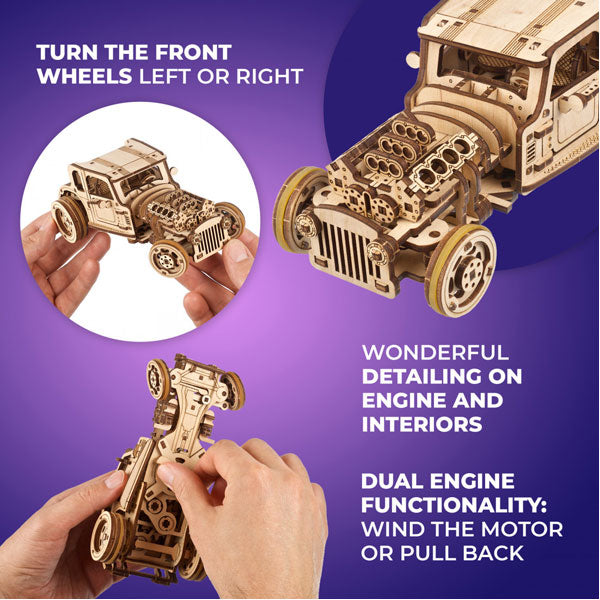 TURN THE FRONT WHEELS LEFT OR RIGHT

WONDERFUL DETAILING ON ENGINE AND INTERIORS

DUAL ENGINE FUNCTIONALITY: WIND THE MOTOR OR PULL BACK